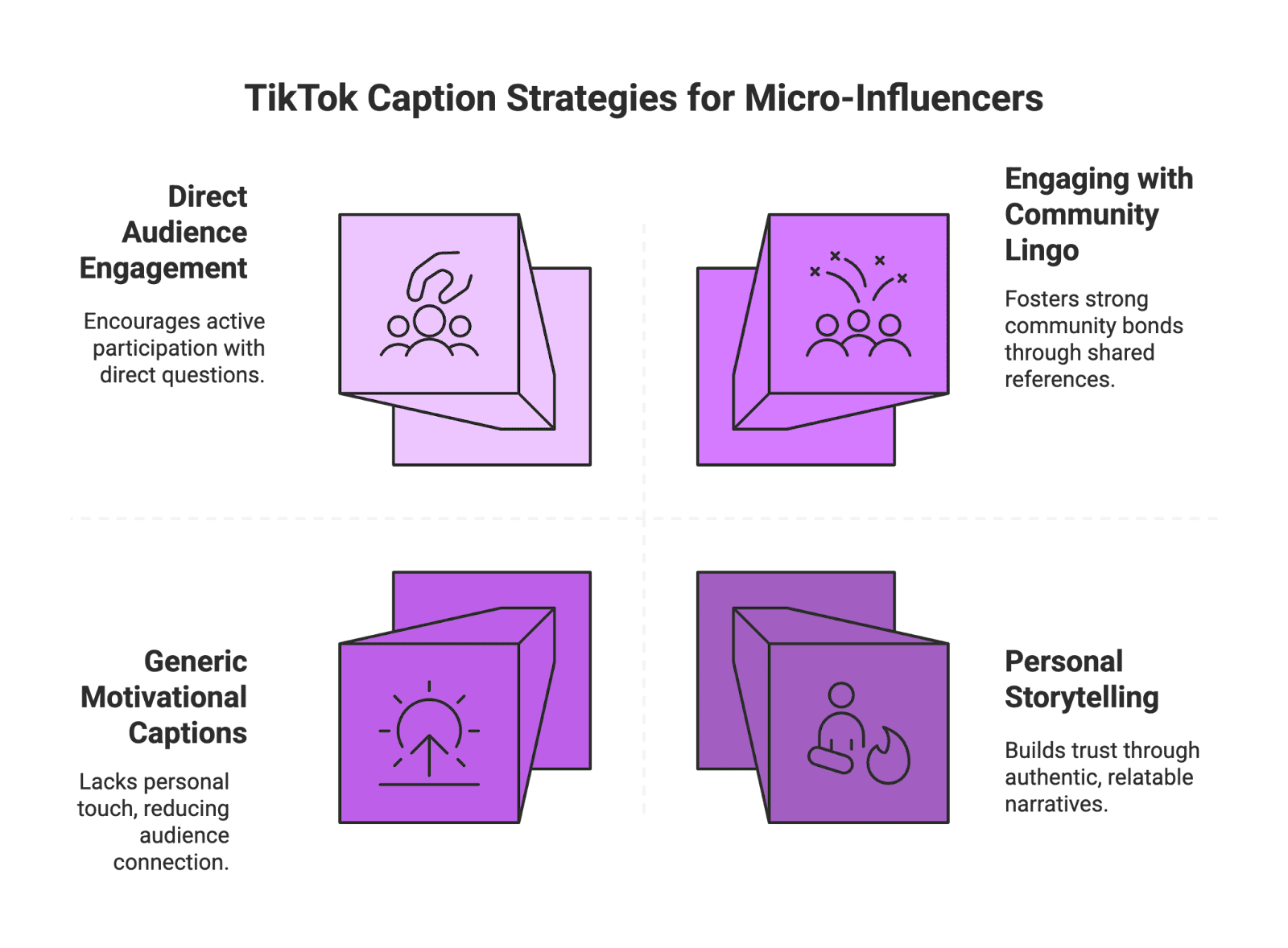 TikTok Caption Strategies for Micro-Influencers

Direct Audience Engagement

Encourages active participation with direct questions.

Engaging with Community Lingo

Fosters strong community bonds through shared references.

Generic Motivational Captions

Lacks personal touch, reducing audience connection.

Personal Storytelling

Builds trust through authentic, relatable narratives.